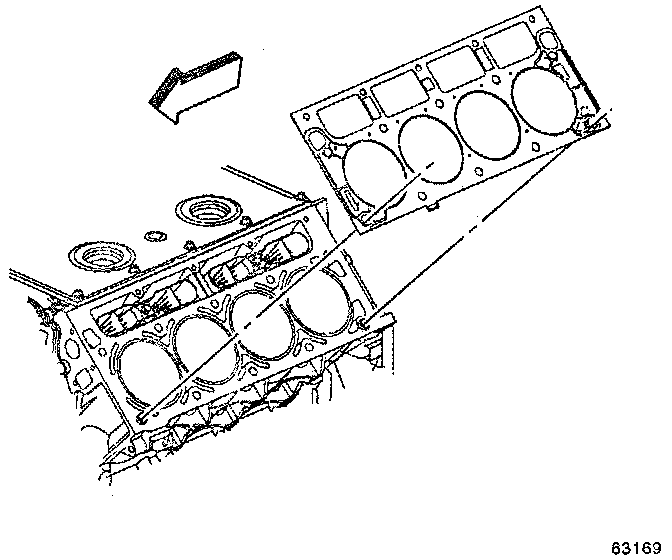 63169