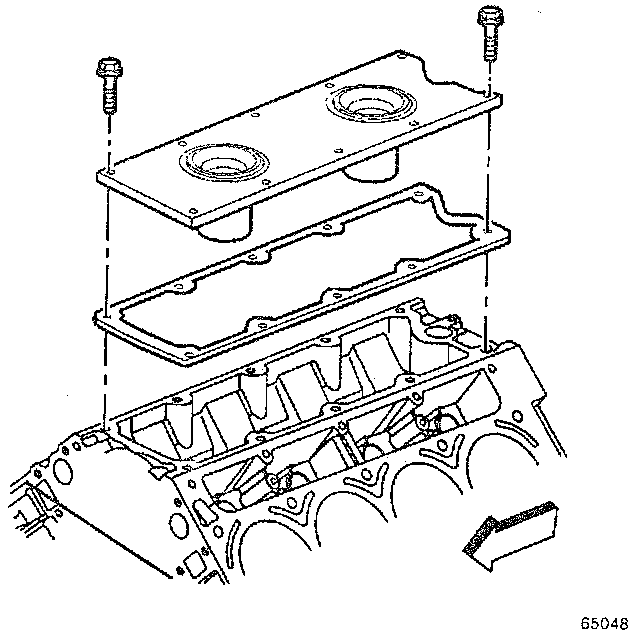 65048