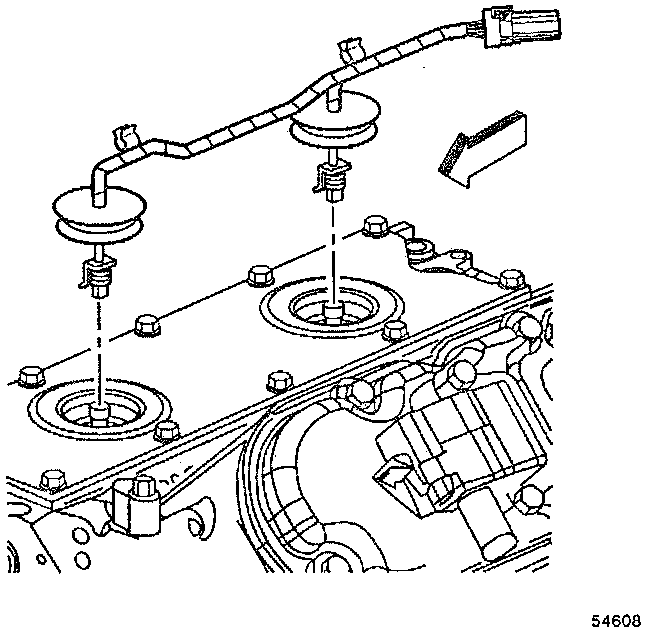 54608