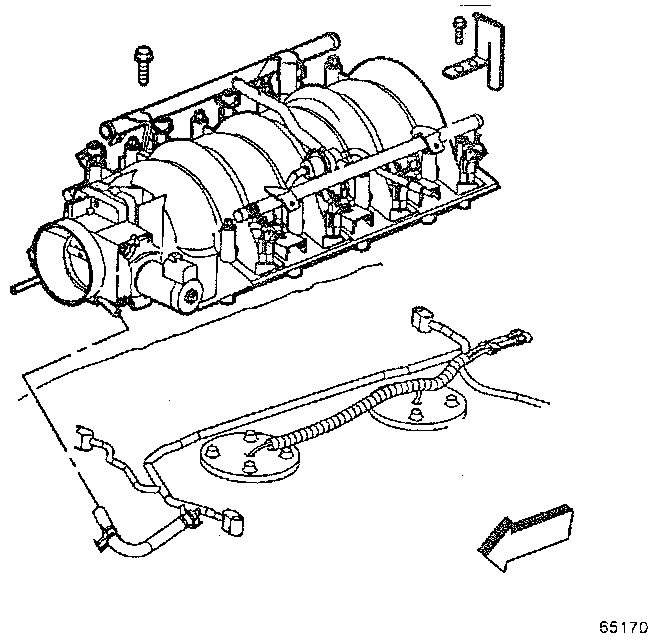 65170