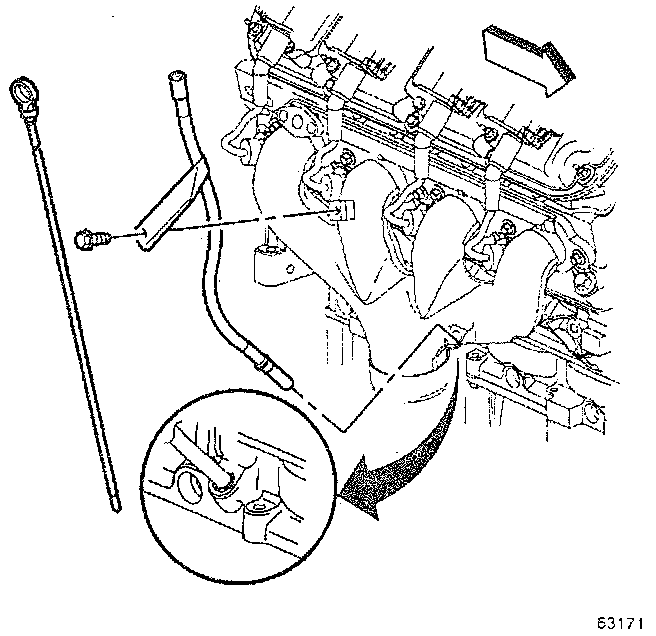 63171