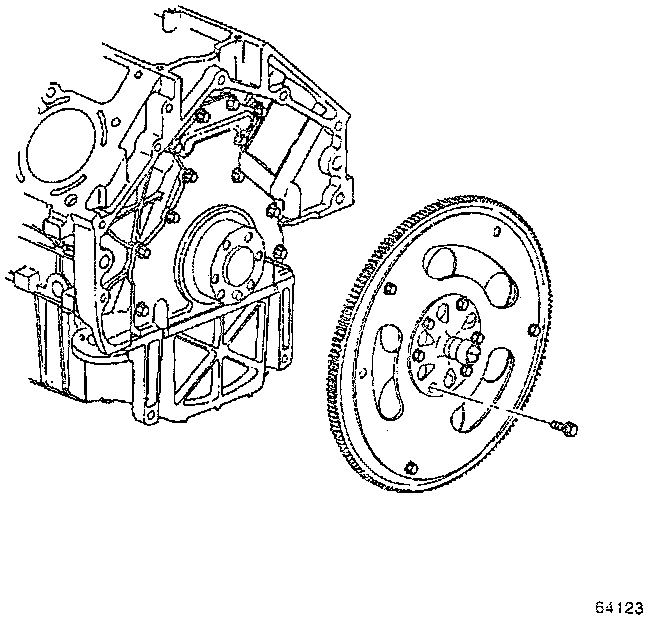 64123