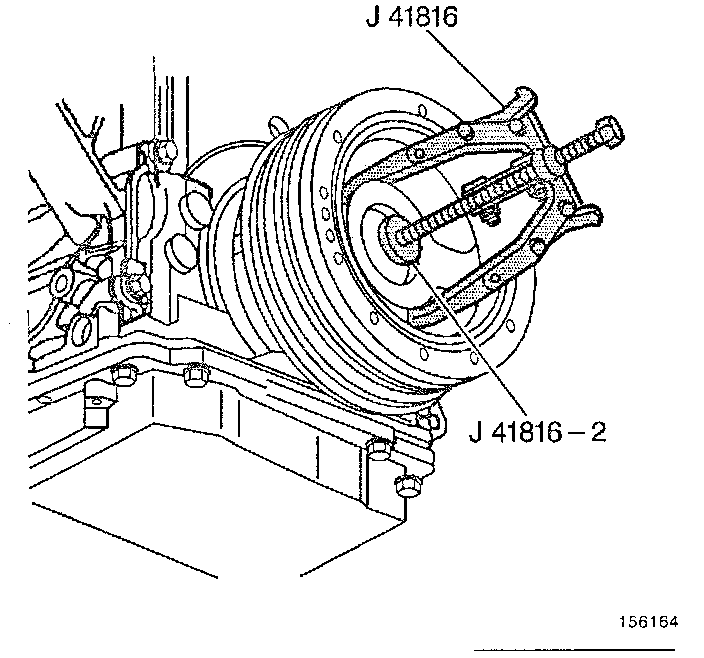 J 41816

J 41816 – 2

156164