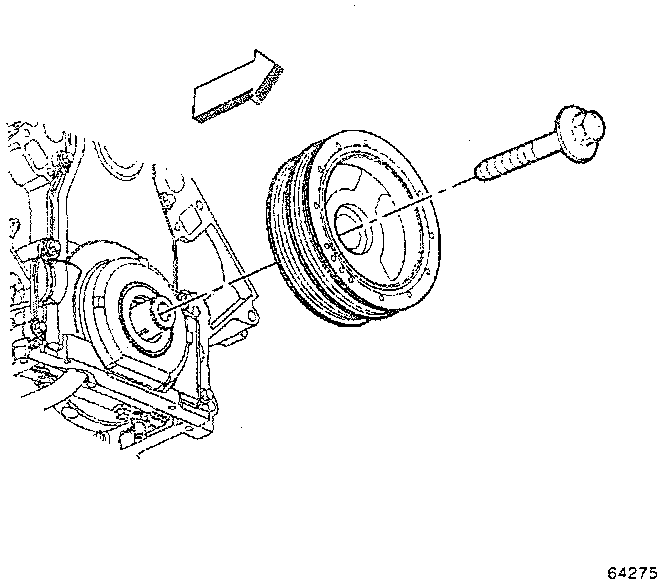 64275