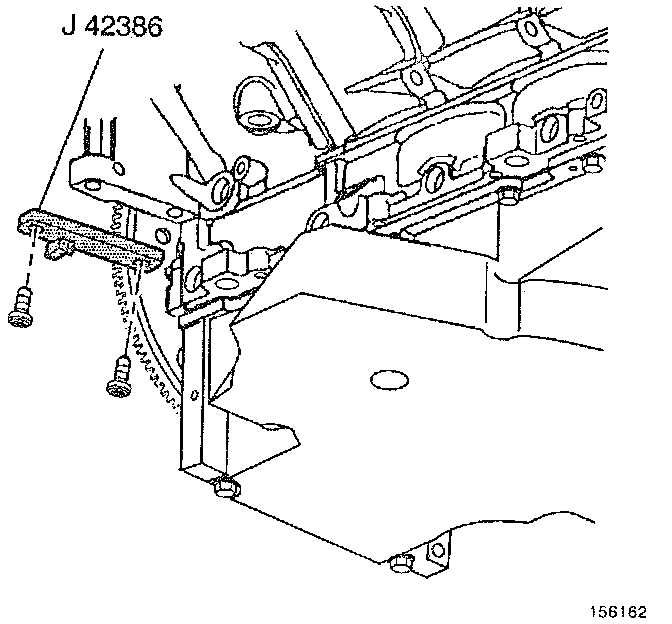 J 42386

156162