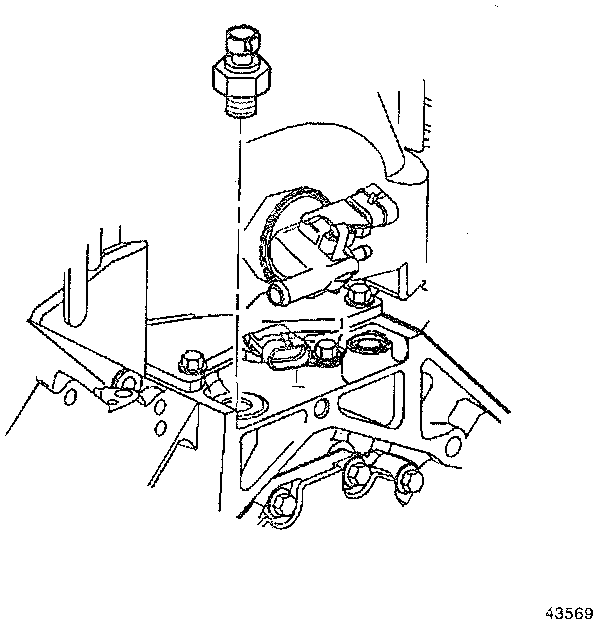 43569