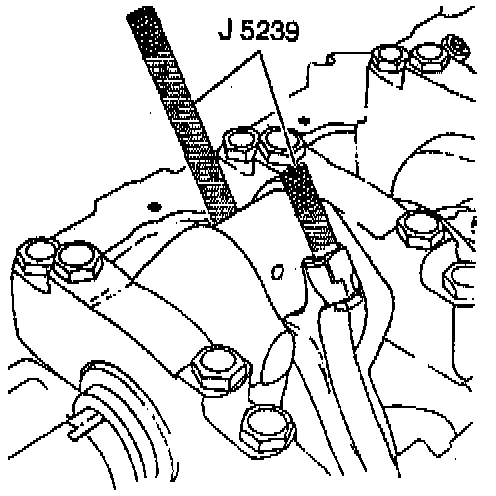 J 5239