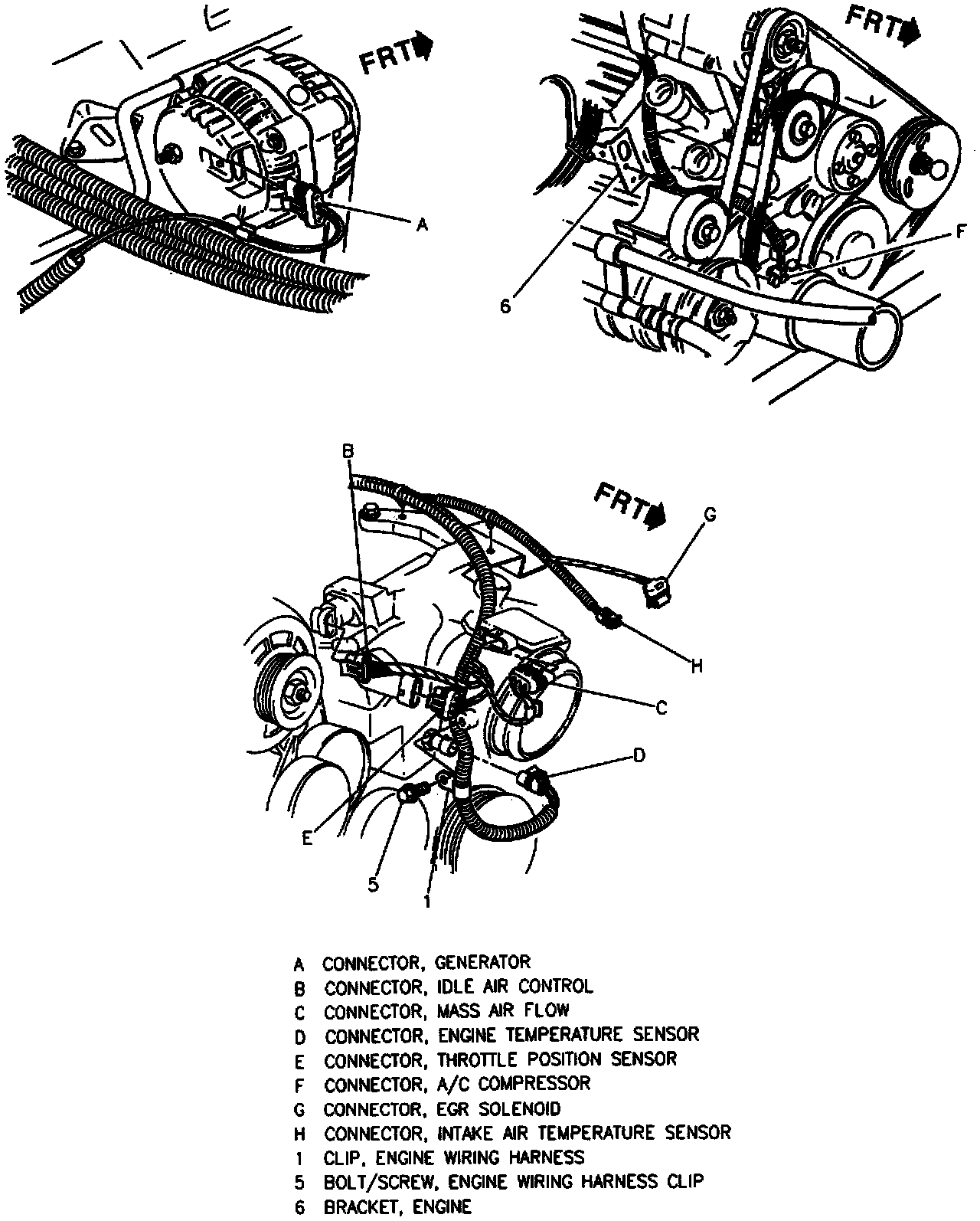 FRT
A

FRT
F
6

B
FRT
G
H
C
D
E
5
1

A CONNECTOR, GENERATOR
B CONNECTOR, IDLE AIR CONTROL
C CONNECTOR, MASS AIR FLOW
D CONNECTOR, ENGINE TEMPERATURE SENSOR
E CONNECTOR, THROTTLE POSITION SENSOR
F CONNECTOR, A/C COMPRESSOR
G CONNECTOR, EGR SOLENOID
H CONNECTOR, INTAKE AIR TEMPERATURE SENSOR
1 CLIP, ENGINE WIRING HARNESS
5 BOLT/SCREW, ENGINE WIRING HARNESS CLIP
6 BRACKET, ENGINE