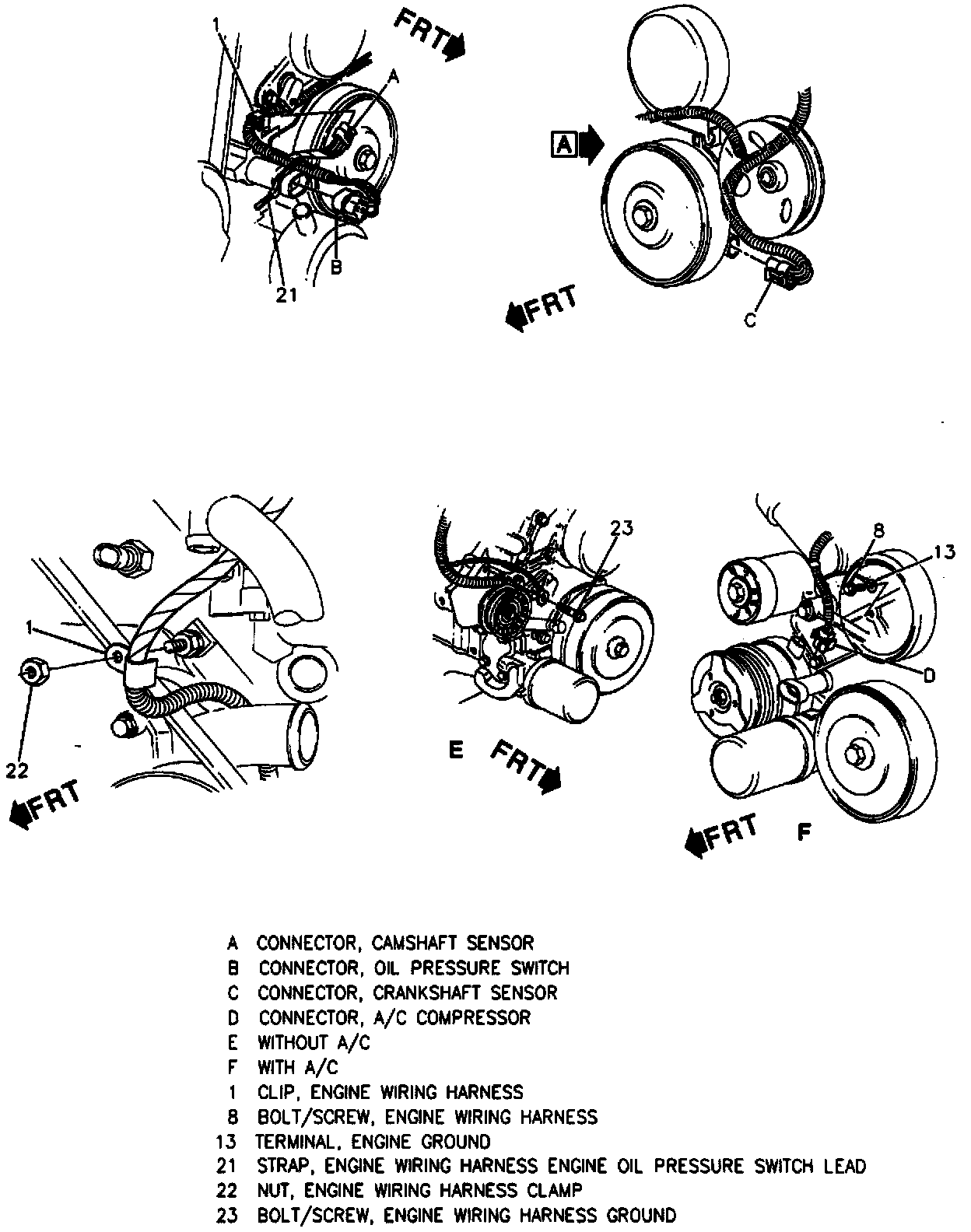 1
FRT
A
B
21

A
FRT
C

1
22
FRT

23
E
FRT

8
13
D
FRT
F

A CONNECTOR, CAMSHAFT SENSOR
B CONNECTOR, OIL PRESSURE SWITCH
C CONNECTOR, CRANKSHAFT SENSOR
D CONNECTOR, A/C COMPRESSOR
E WITHOUT A/C
F WITH A/C
1 CLIP, ENGINE WIRING HARNESS
8 BOLT/SCREW, ENGINE WIRING HARNESS
13 TERMINAL, ENGINE GROUND
21 STRAP, ENGINE WIRING HARNESS ENGINE OIL PRESSURE SWITCH LEAD
22 NUT, ENGINE WIRING HARNESS CLAMP
23 BOLT/SCREW, ENGINE WIRING HARNESS GROUND