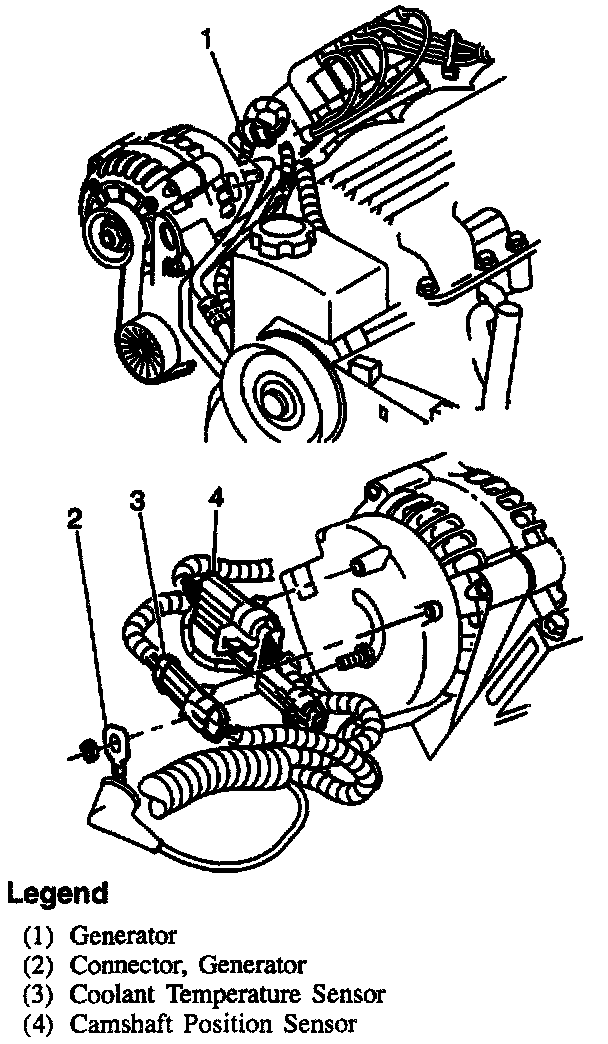 1

2
3
4

Legend
(1) Generator
(2) Connector, Generator
(3) Coolant Temperature Sensor
(4) Camshaft Position Sensor