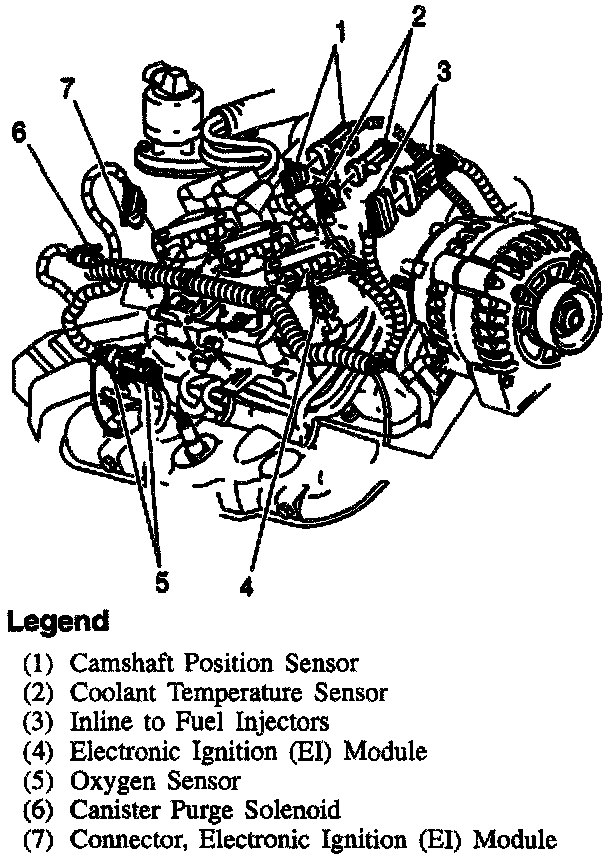 1
2
3
7
6
5
4

Legend

(1) Camshaft Position Sensor
(2) Coolant Temperature Sensor
(3) Inline to Fuel Injectors
(4) Electronic Ignition (EI) Module
(5) Oxygen Sensor
(6) Canister Purge Solenoid
(7) Connector, Electronic Ignition (EI) Module