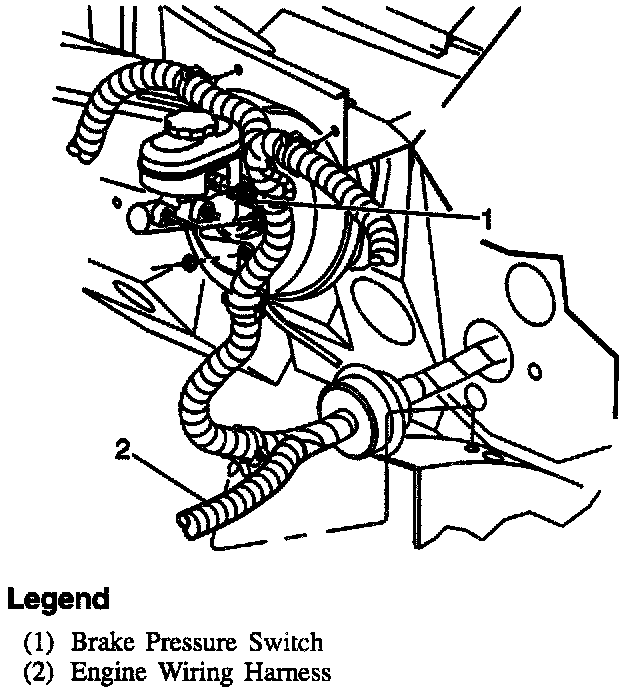 1

2

Legend

(1) Brake Pressure Switch
(2) Engine Wiring Harness