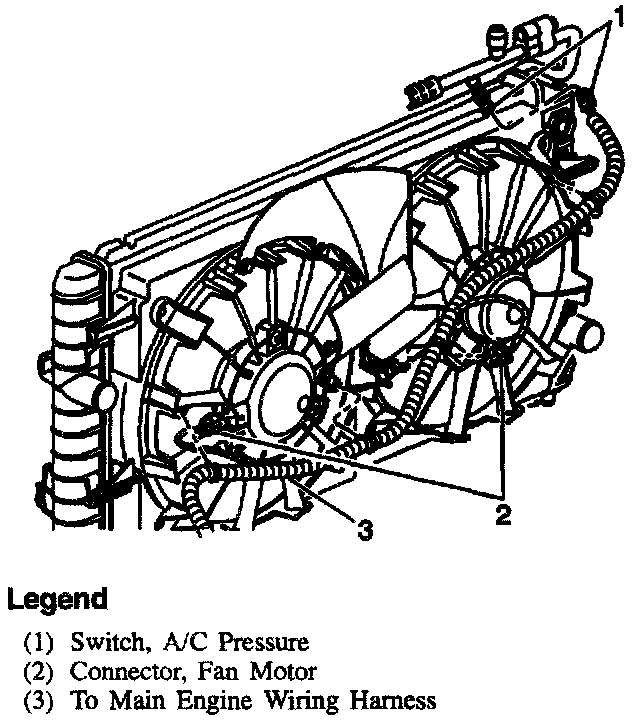 1

2

3

Legend

(1) Switch, A/C Pressure
(2) Connector, Fan Motor
(3) To Main Engine Wiring Harness