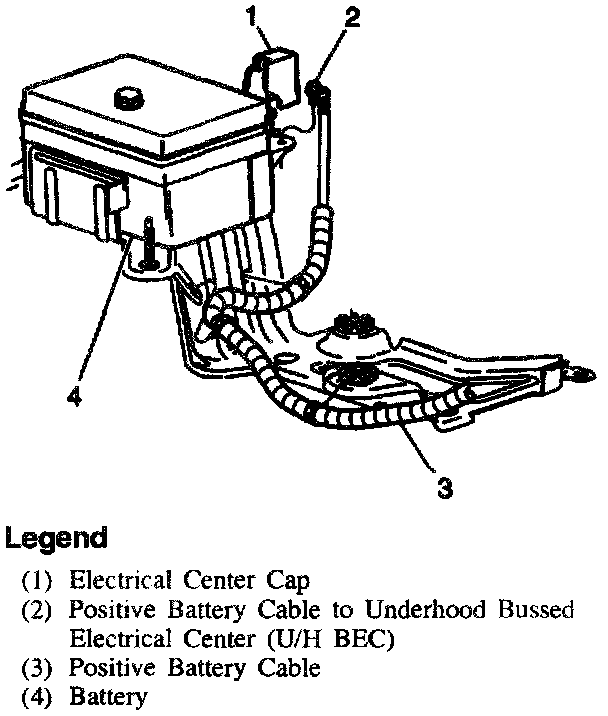 1
2
4
3

Legend
(1) Electrical Center Cap
(2) Positive Battery Cable to Underhood Bussed Electrical Center (U/H BEC)
(3) Positive Battery Cable
(4) Battery