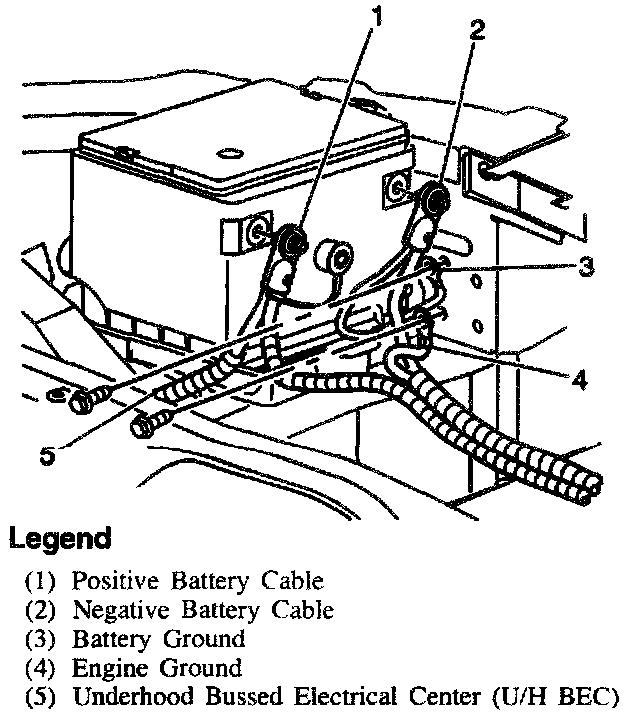 1
2
3
4
5

Legend

(1) Positive Battery Cable
(2) Negative Battery Cable
(3) Battery Ground
(4) Engine Ground
(5) Underhood Bussed Electrical Center (U/H BEC)