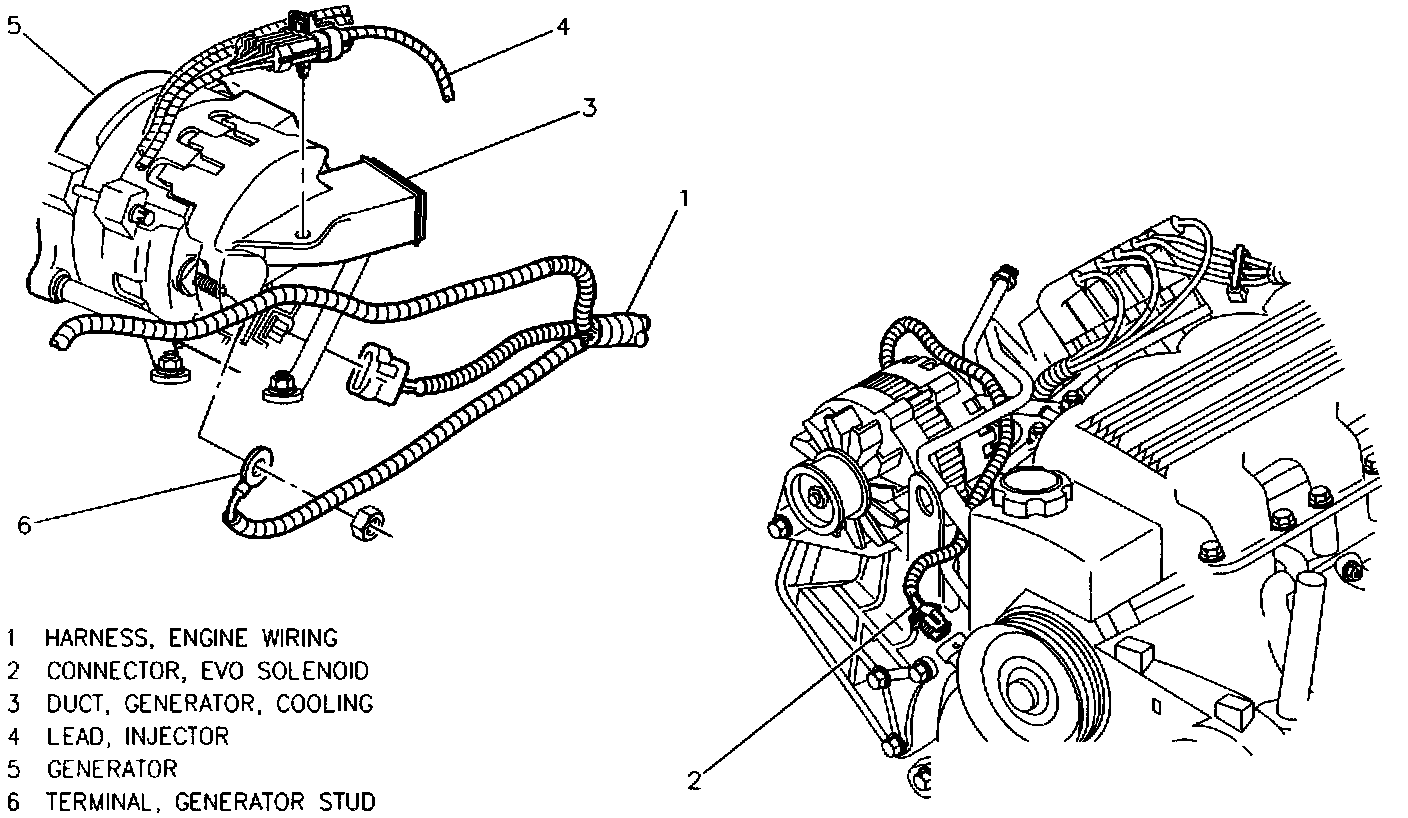 5
4
3
1
6
2

1 HARNESS, ENGINE WIRING
2 CONNECTOR, EVO SOLENOID
3 DUCT, GENERATOR, COOLING
4 LEAD, INJECTOR
5 GENERATOR
6 TERMINAL, GENERATOR STUD