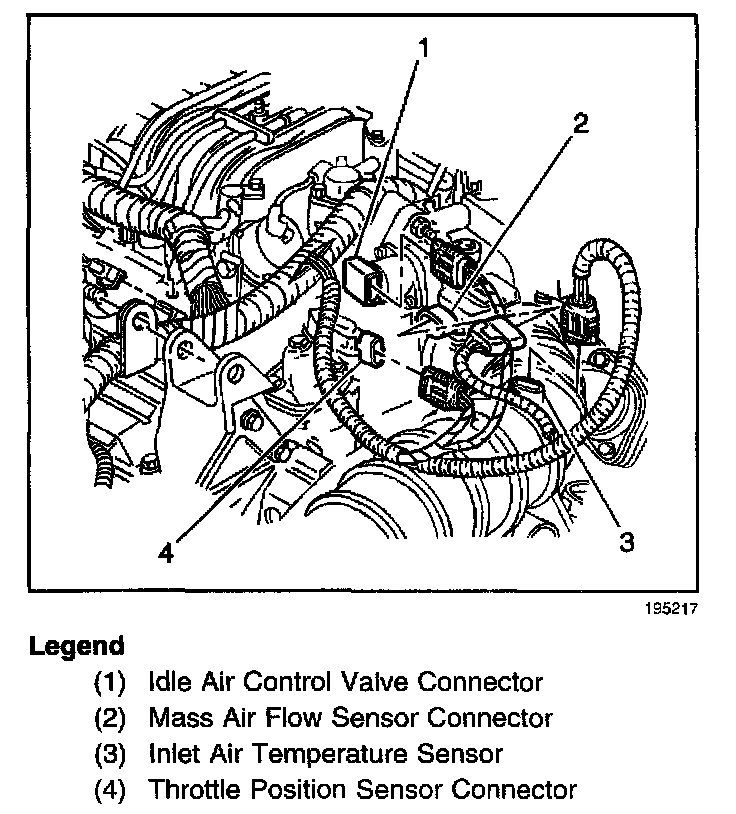 1
2
4
3
195217

Legend
(1) Idle Air Control Valve Connector
(2) Mass Air Flow Sensor Connector
(3) Inlet Air Temperature Sensor
(4) Throttle Position Sensor Connector