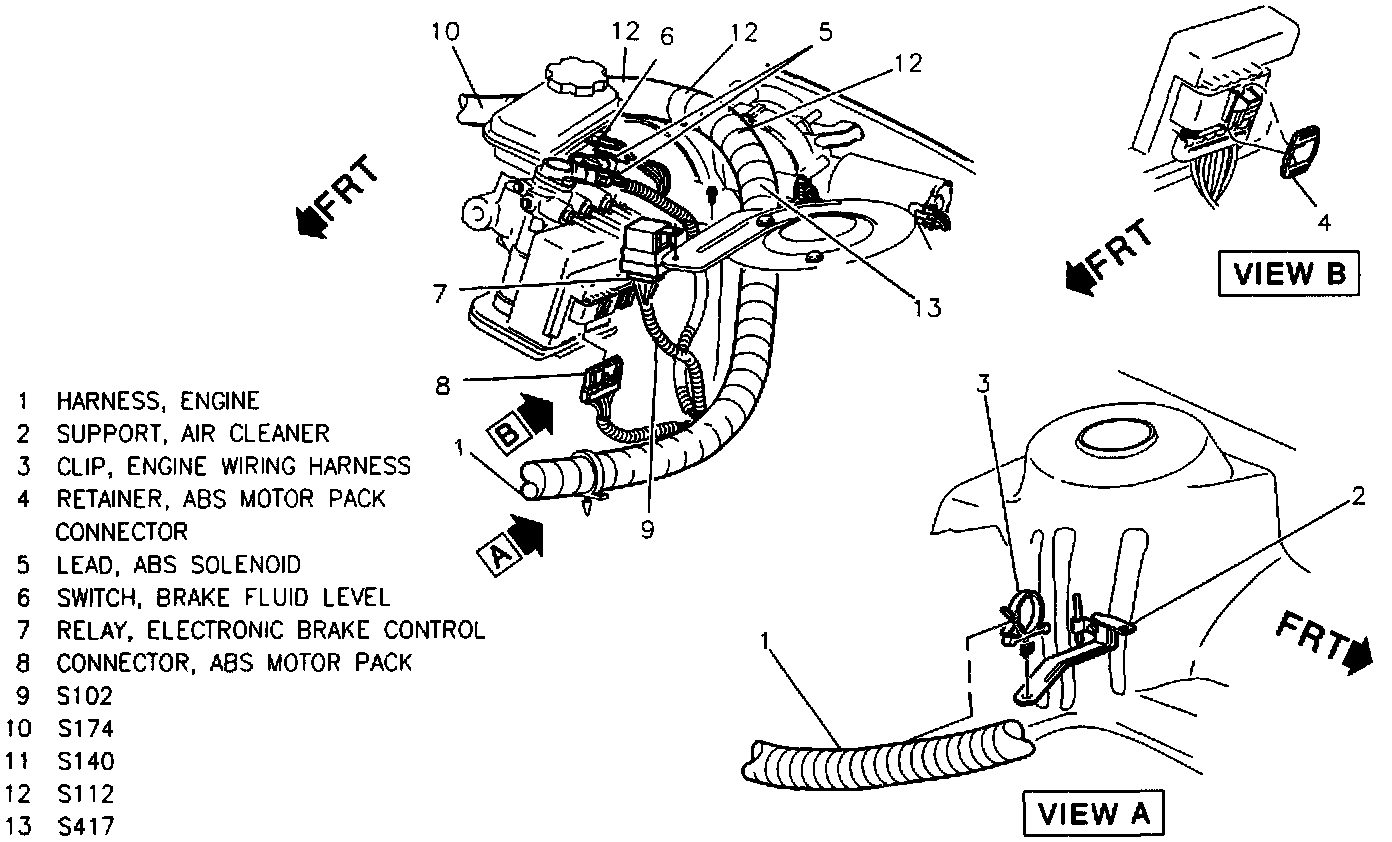 10
12
6
12
5
12
FRT
7
13
8
B
1
A
9
4
FRT
VIEW B
3
2
FRT
1
VIEW A

1 HARNESS, ENGINE
2 SUPPORT, AIR CLEANER
3 CLIP, ENGINE WIRING HARNESS
4 RETAINER, ABS MOTOR PACK CONNECTOR
5 LEAD, ABS SOLENOID
6 SWITCH, BRAKE FLUID LEVEL
7 RELAY, ELECTRONIC BRAKE CONTROL
8 CONNECTOR, ABS MOTOR PACK
9 S102
10 S174
11 S140
12 S112
13 S417