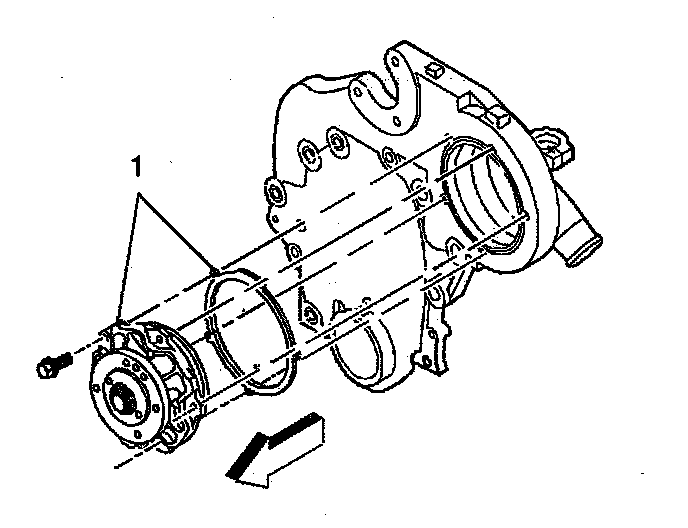 1