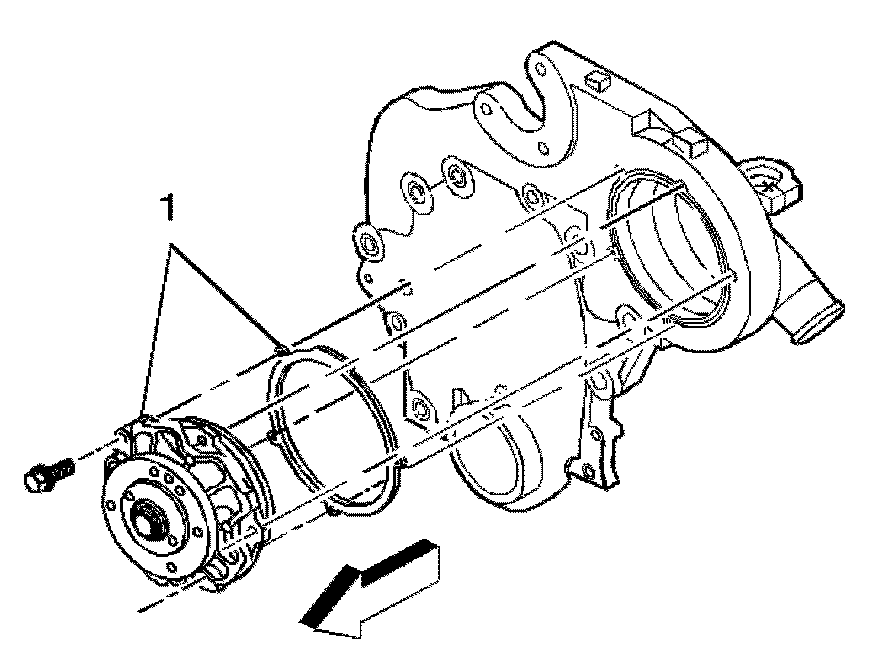 1