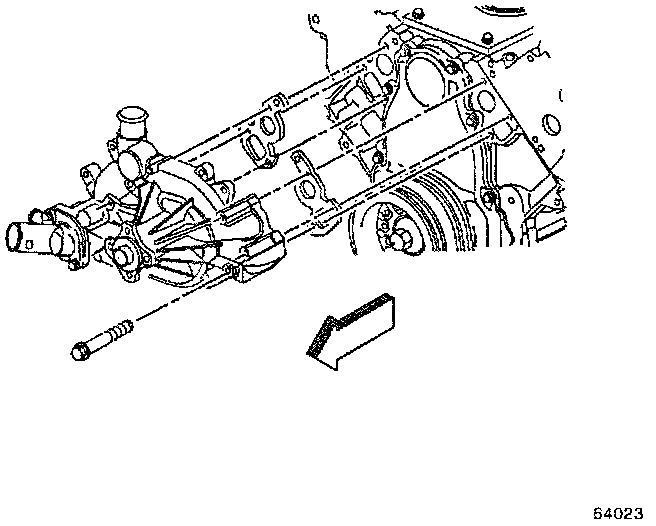 64023