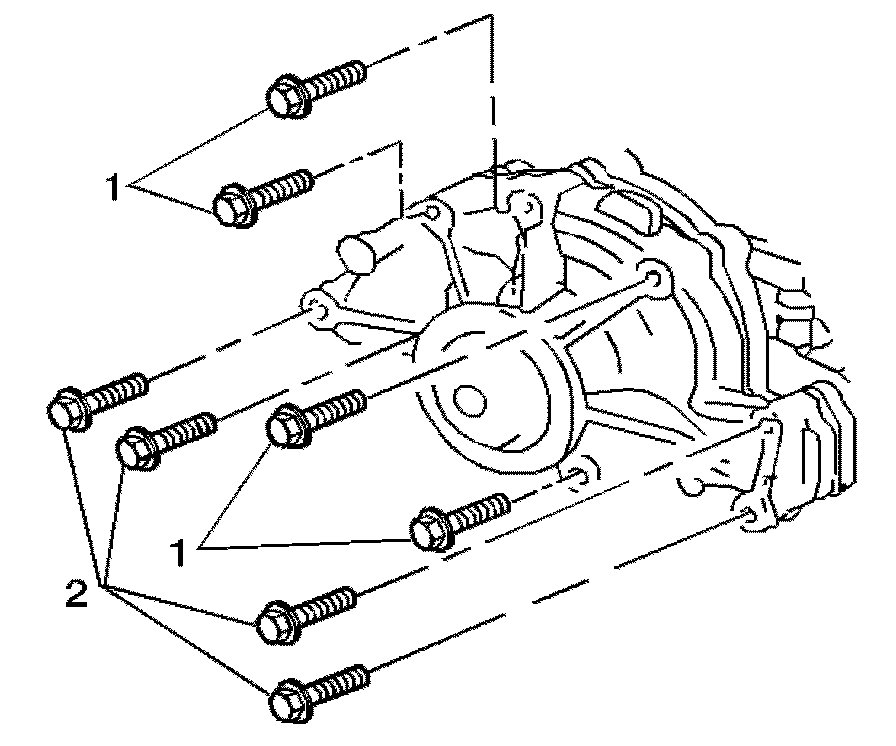 1

1

2