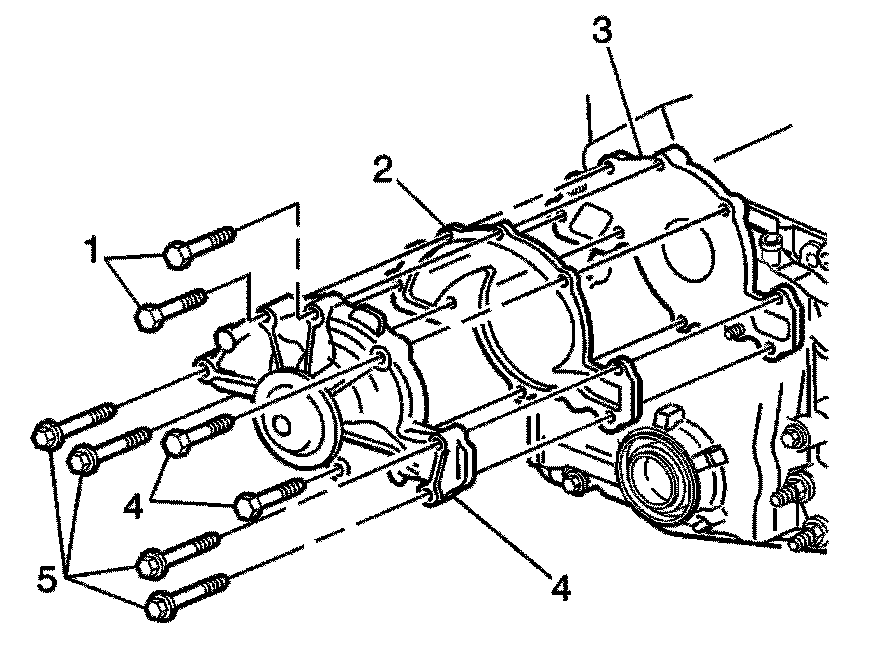 3
2
1
4
5
4