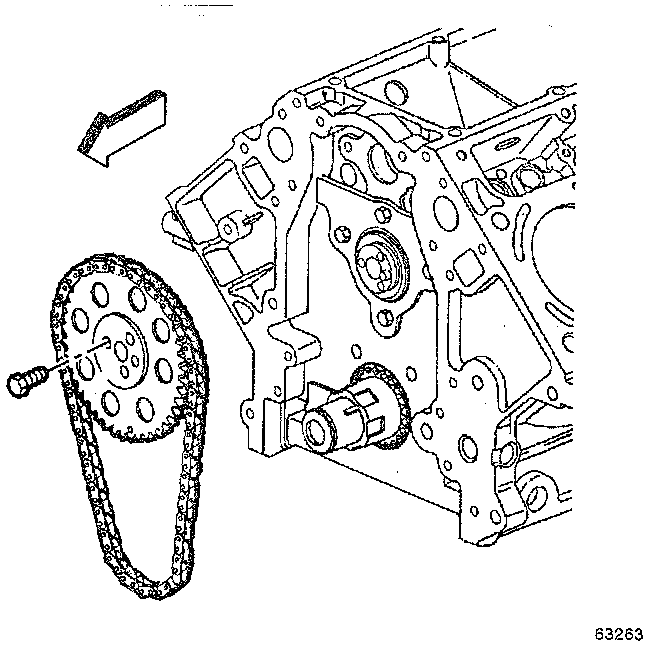 63263