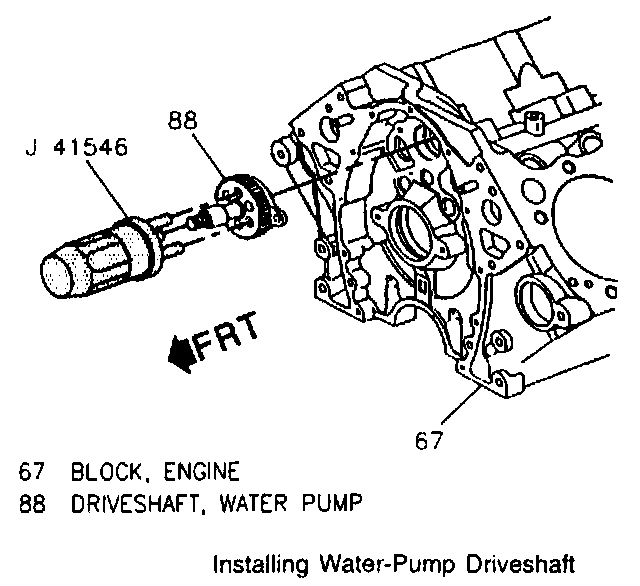 88

J 41546

FRT

67

67 BLOCK, ENGINE
88 DRIVESHAFT, WATER PUMP

Installing Water-Pump Driveshaft