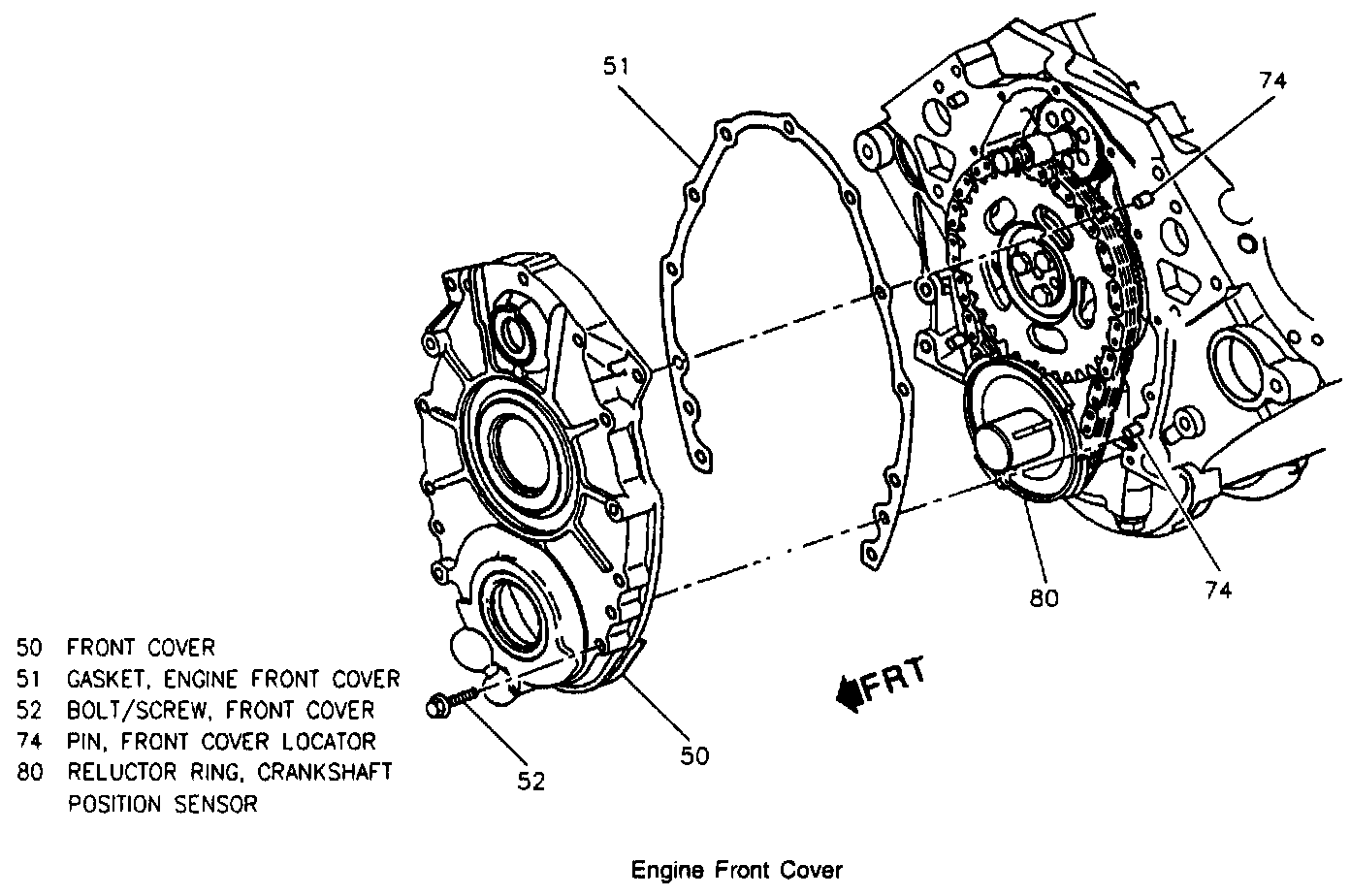 51

74

80

74

FRT

50

52

50 FRONT COVER
51 GASKET, ENGINE FRONT COVER
52 BOLT/SCREW, FRONT COVER
74 PIN, FRONT COVER LOCATOR
80 RELUCTOR RING, CRANKSHAFT POSITION SENSOR

Engine Front Cover