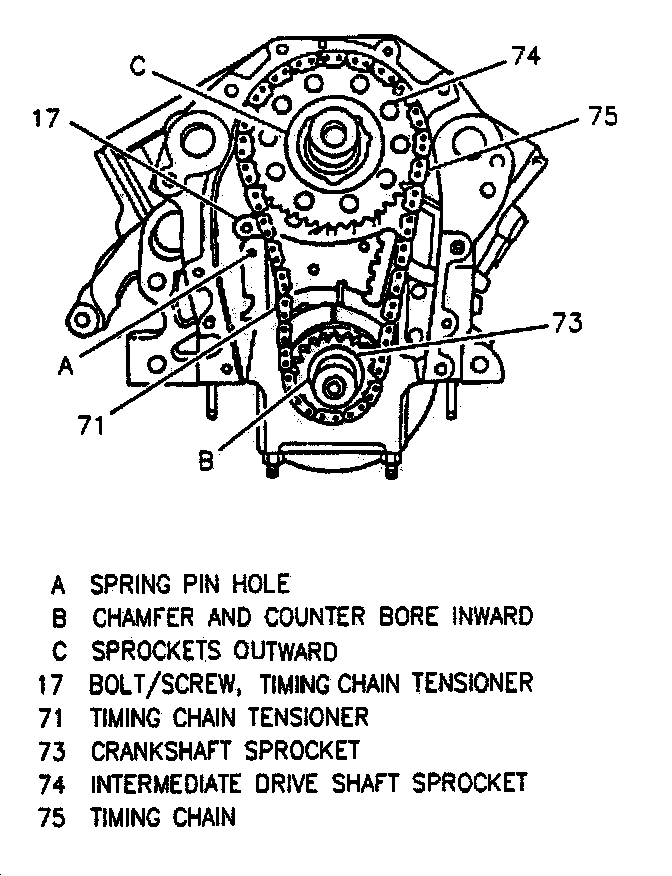 C
74
17
75
73
A
71
B

A SPRING PIN HOLE
B CHAMFER AND COUNTER BORE INWARD
C SPROCKETS OUTWARD
17 BOLT/SCREW, TIMING CHAIN TENSIONER
71 TIMING CHAIN TENSIONER
73 CRANKSHAFT SPROCKET
74 INTERMEDIATE DRIVE SHAFT SPROCKET
75 TIMING CHAIN