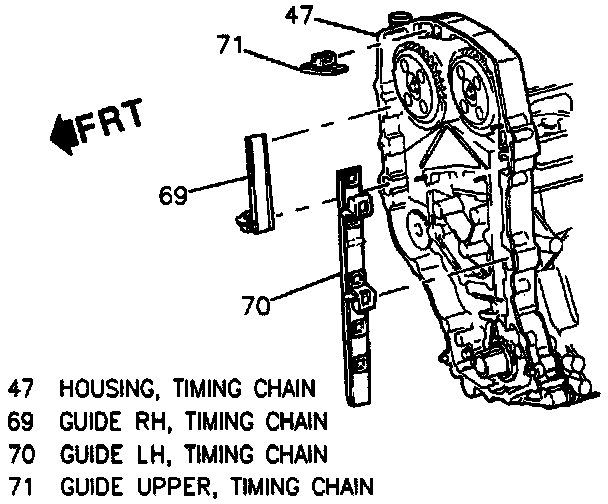 47

71

FRT

69

70

47 HOUSING, TIMING CHAIN
69 GUIDE RH, TIMING CHAIN
70 GUIDE LH, TIMING CHAIN
71 GUIDE UPPER, TIMING CHAIN