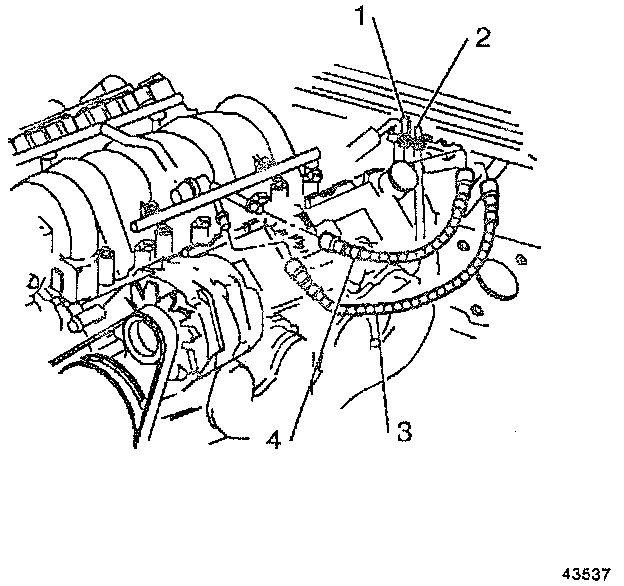 1
2
4
3
43537