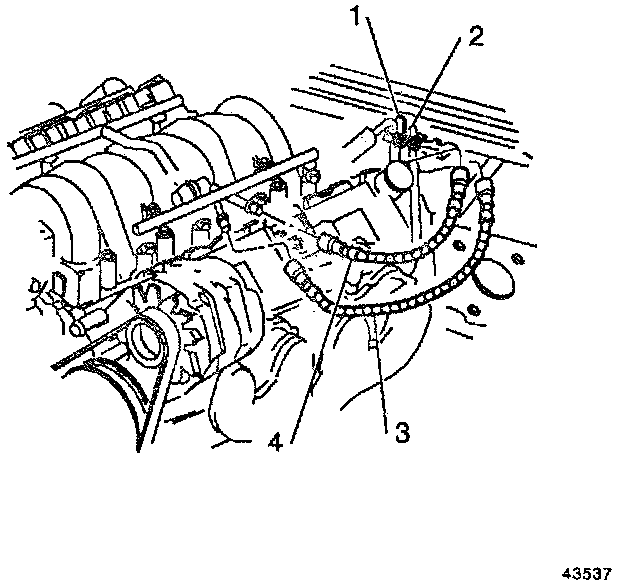 1
2
4
3
43537