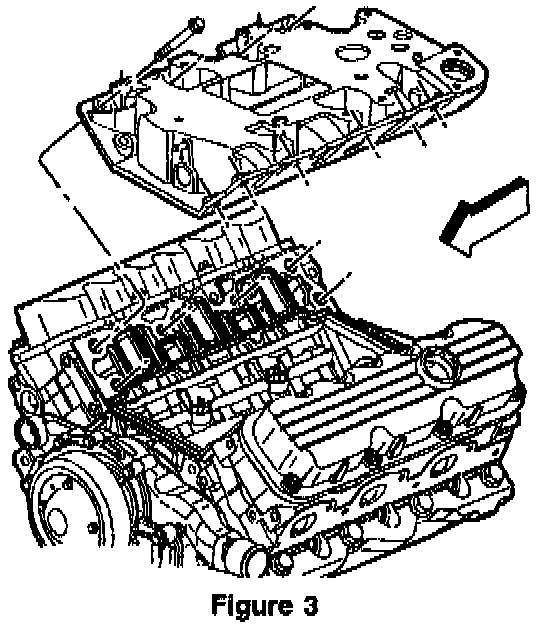 Figure 3