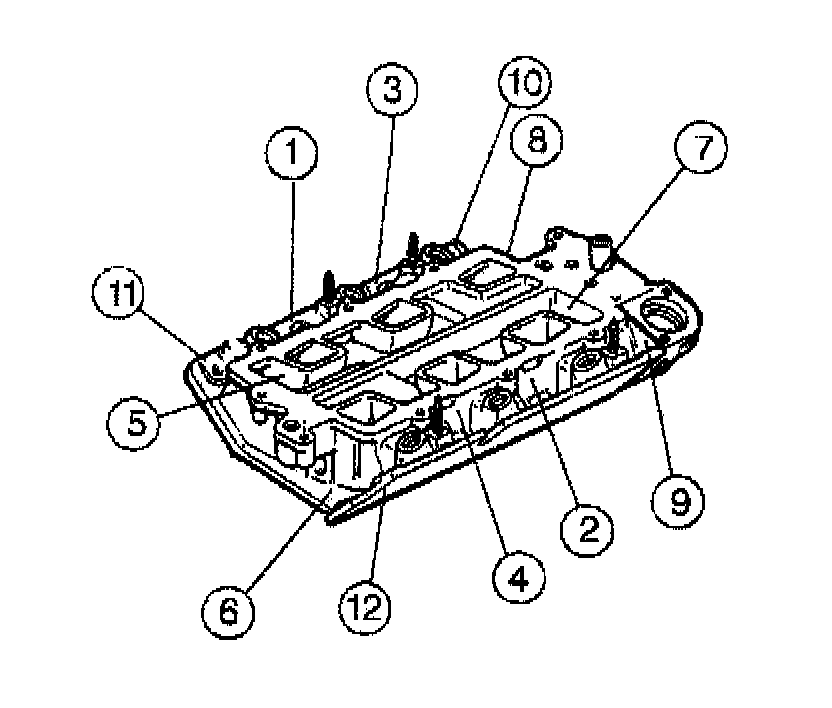 3
10
1
8
7
11
5
9
2
4
6
12