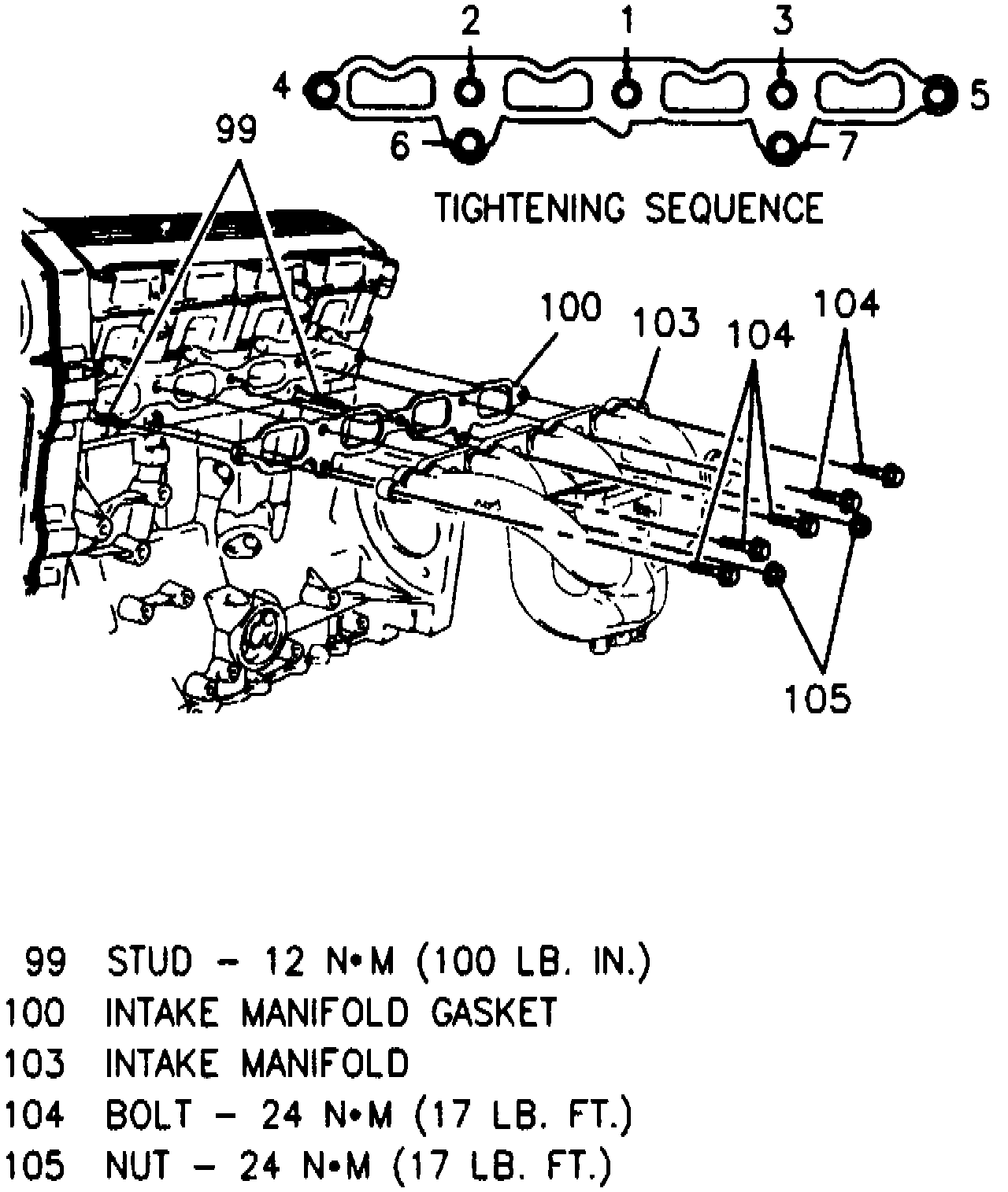 2 1 3
4 5
6 7
TIGHTENING SEQUENCE

99

100 103 104 104

105

99 STUD – 12 N•M (100 LB. IN.)
100 INTAKE MANIFOLD GASKET
103 INTAKE MANIFOLD
104 BOLT – 24 N•M (17 LB. FT.)
105 NUT – 24 N•M (17 LB. FT.)