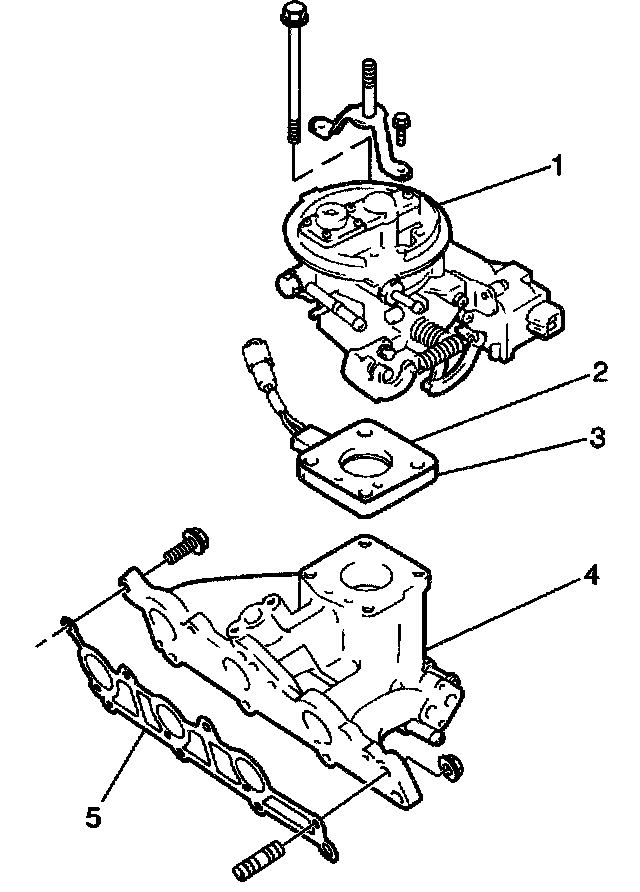 1
2
3
4
5