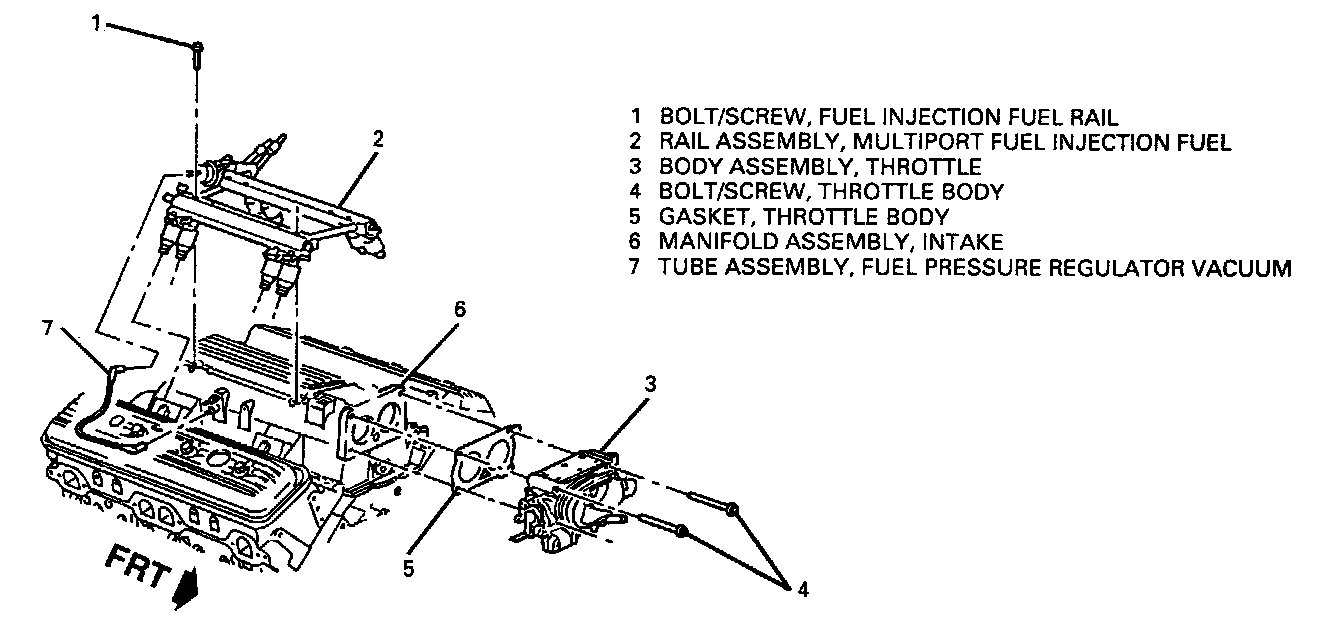 1
2
7
6
3
5
4
FRT

1 BOLT/SCREW, FUEL INJECTION FUEL RAIL
2 RAIL ASSEMBLY, MULTIPORT FUEL INJECTION FUEL
3 BODY ASSEMBLY, THROTTLE
4 BOLT/SCREW, THROTTLE BODY
5 GASKET, THROTTLE BODY
6 MANIFOLD ASSEMBLY, INTAKE
7 TUBE ASSEMBLY, FUEL PRESSURE REGULATOR VACUUM