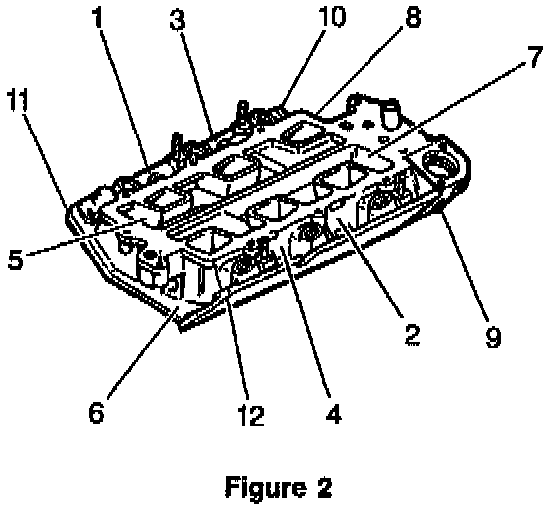 1
3
10
8
7
11
5
2
9
6
12
4

Figure 2