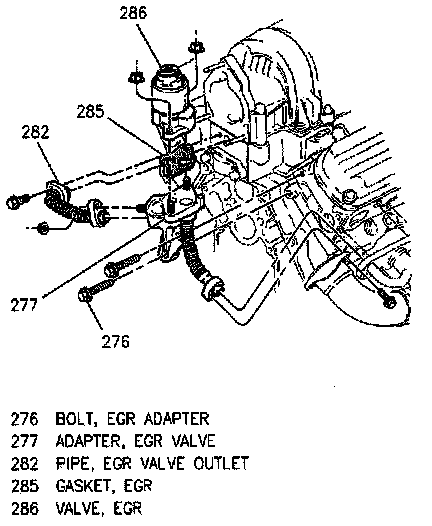 286
285
282
277
276

276 BOLT, EGR ADAPTER
277 ADAPTER, EGR VALVE
282 PIPE, EGR VALVE OUTLET
285 GASKET, EGR
286 VALVE, EGR