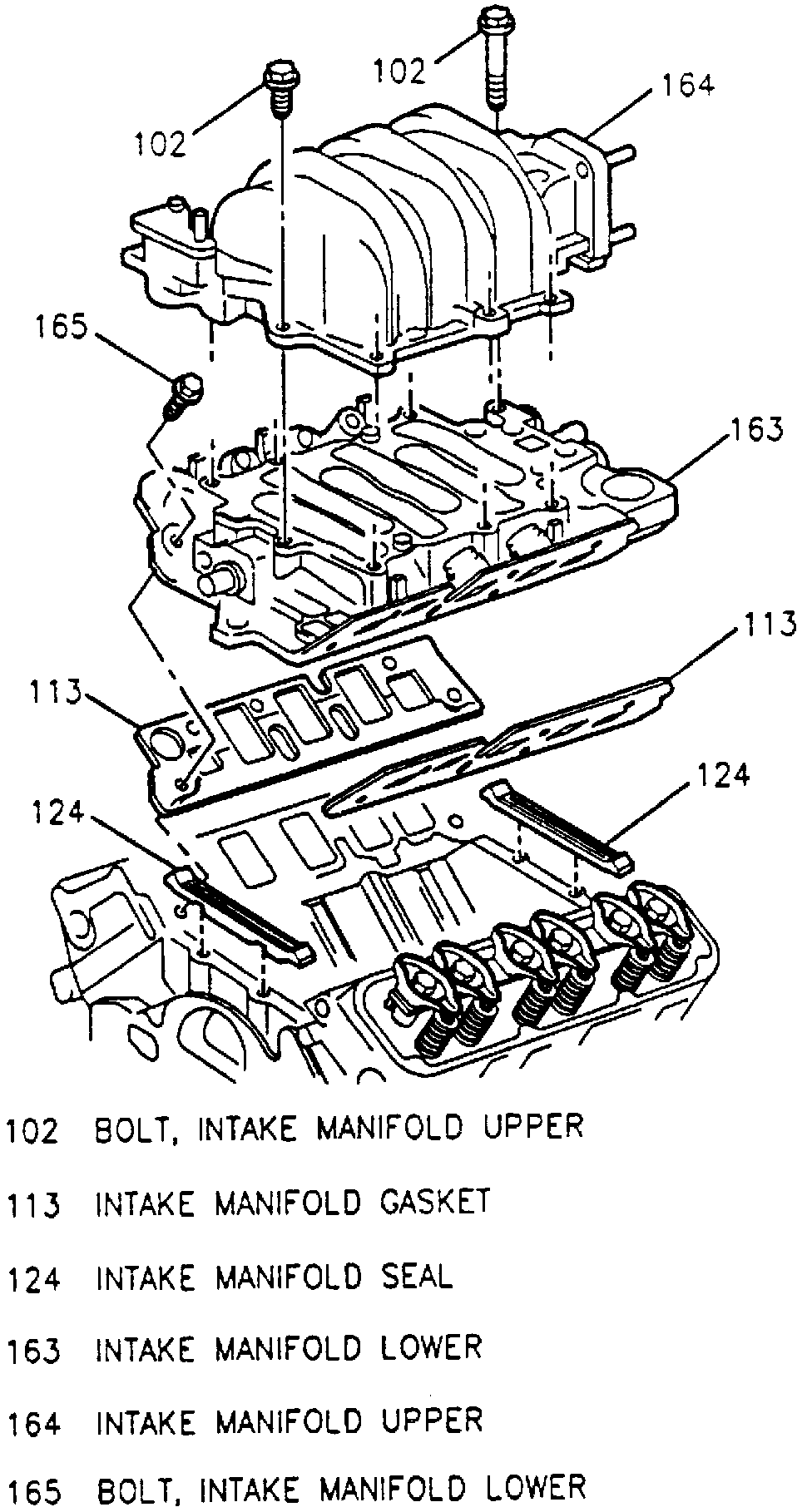 102
102
164
165
163
113
113
124
124

102 BOLT, INTAKE MANIFOLD UPPER

113 INTAKE MANIFOLD GASKET

124 INTAKE MANIFOLD SEAL

163 INTAKE MANIFOLD LOWER

164 INTAKE MANIFOLD UPPER

165 BOLT, INTAKE MANIFOLD LOWER