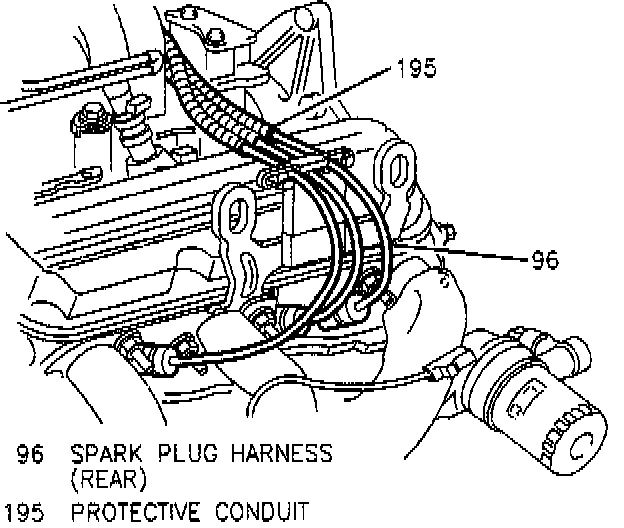 195

96

96 SPARK PLUG HARNESS (REAR)
195 PROTECTIVE CONDUIT