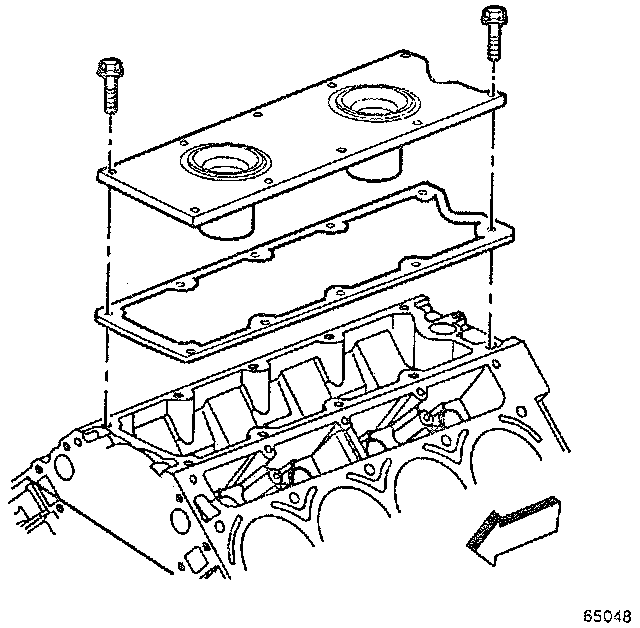 65048