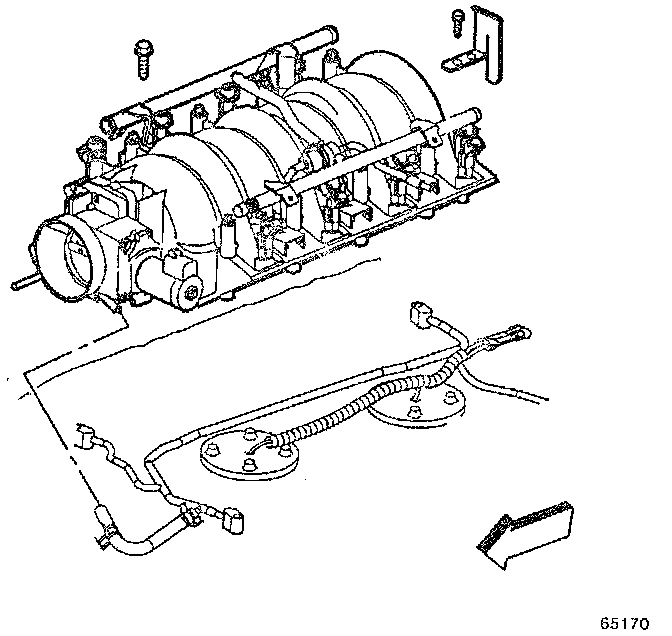 65170