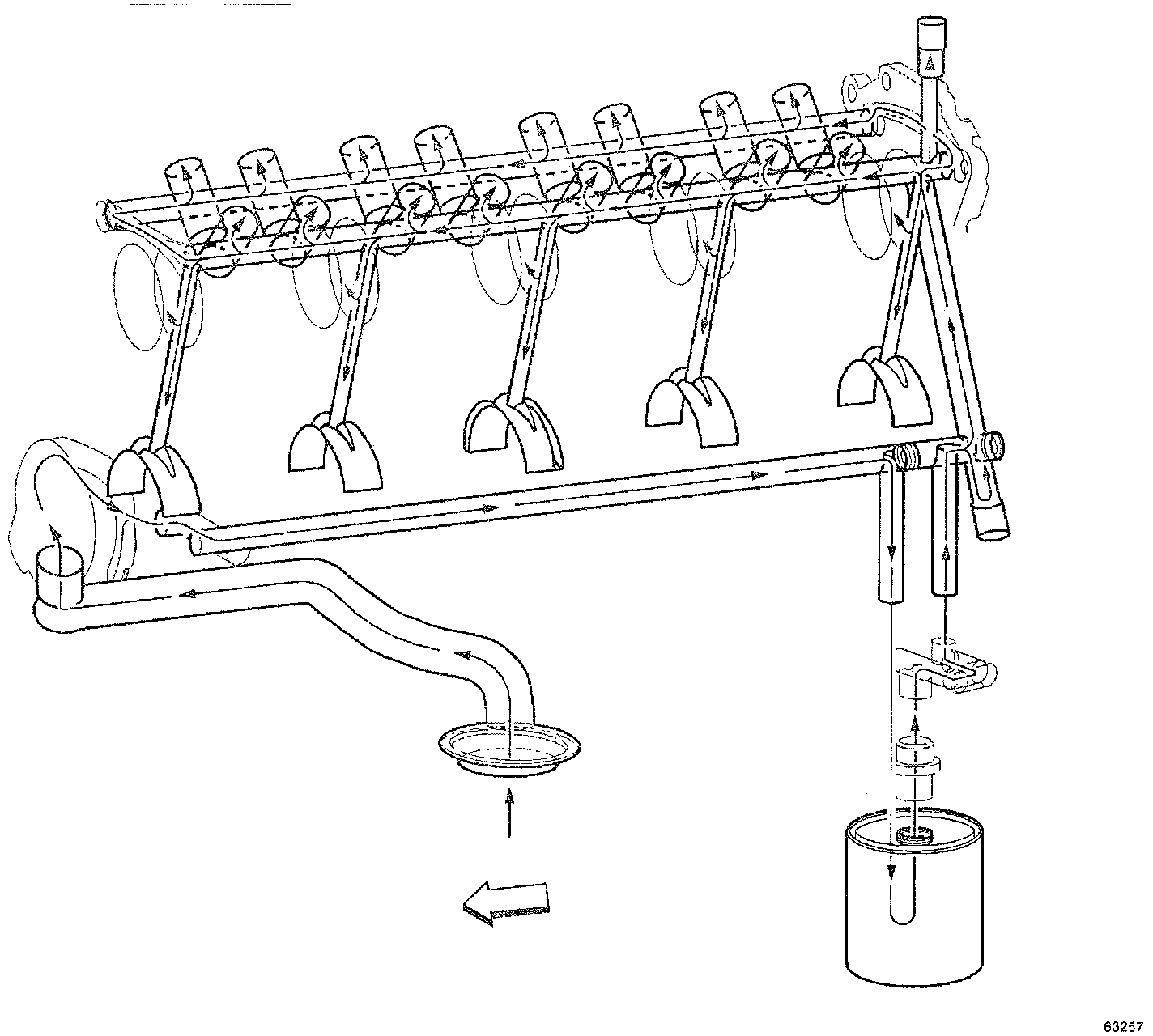 63257