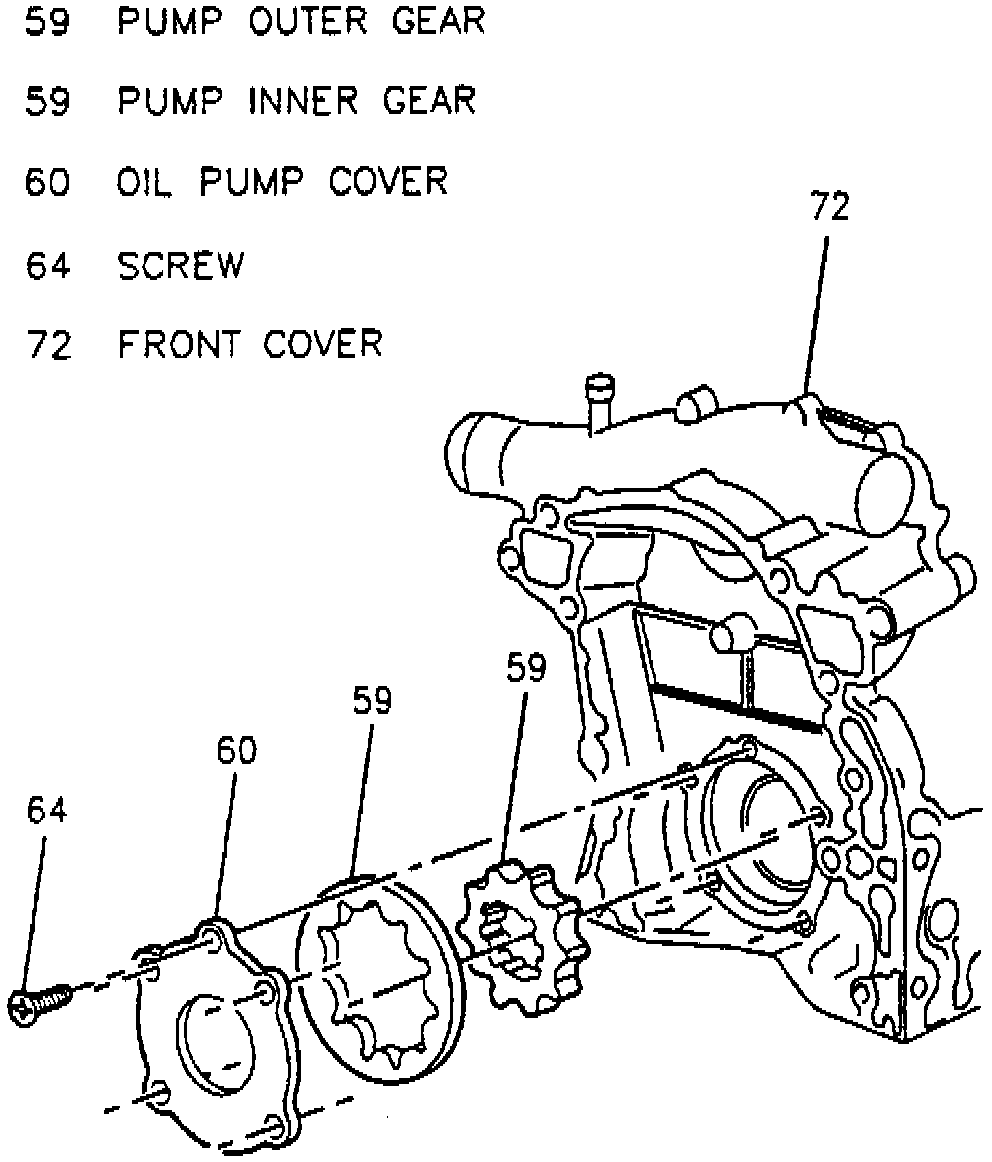 59 PUMP OUTER GEAR

59 PUMP INNER GEAR

60 OIL PUMP COVER

64 SCREW

72 FRONT COVER

72

59

59

60

64