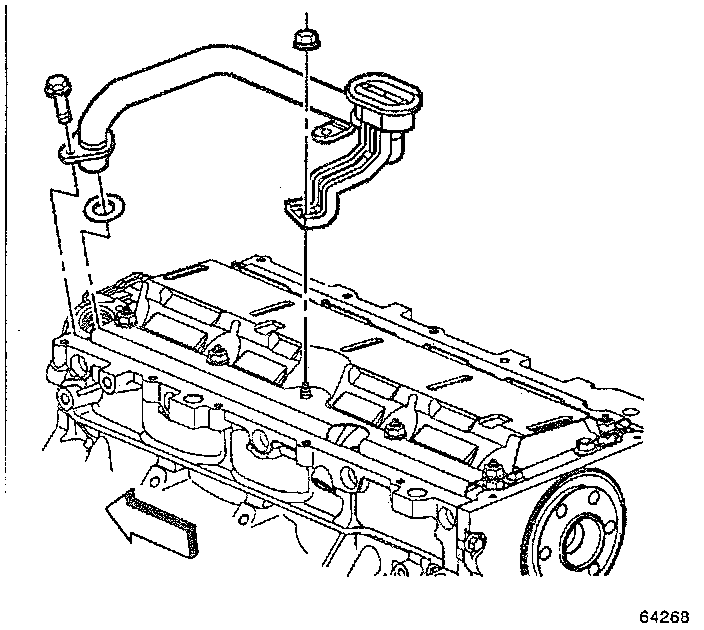 64268