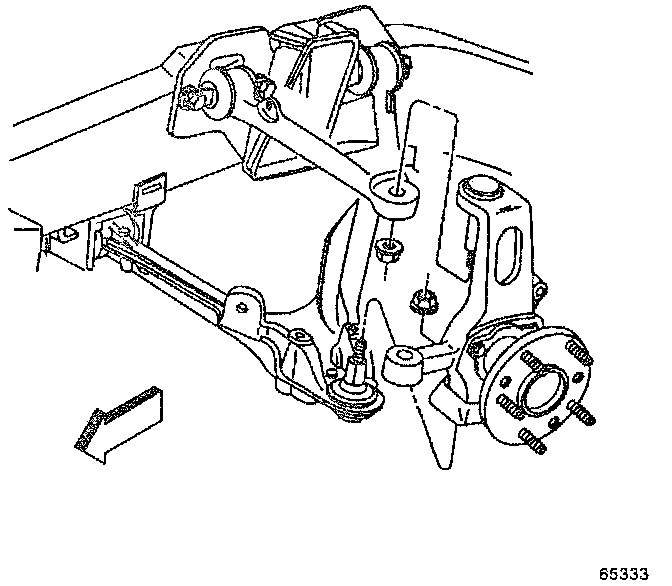 65333