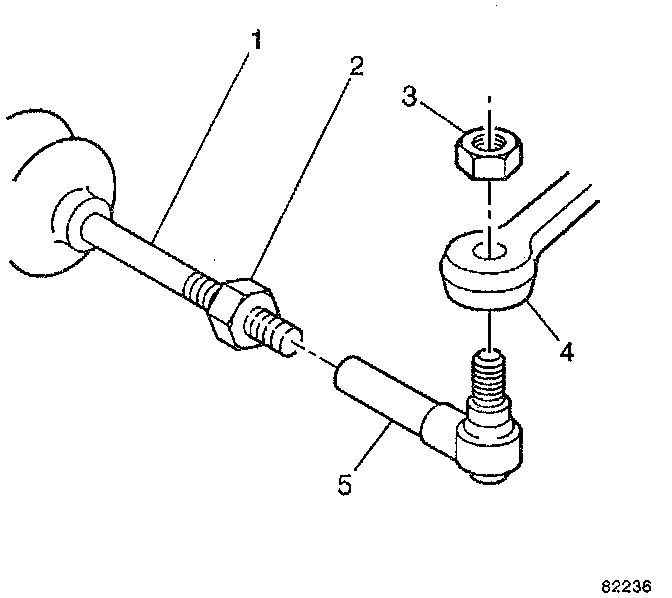 1
2
3
4
5
82236